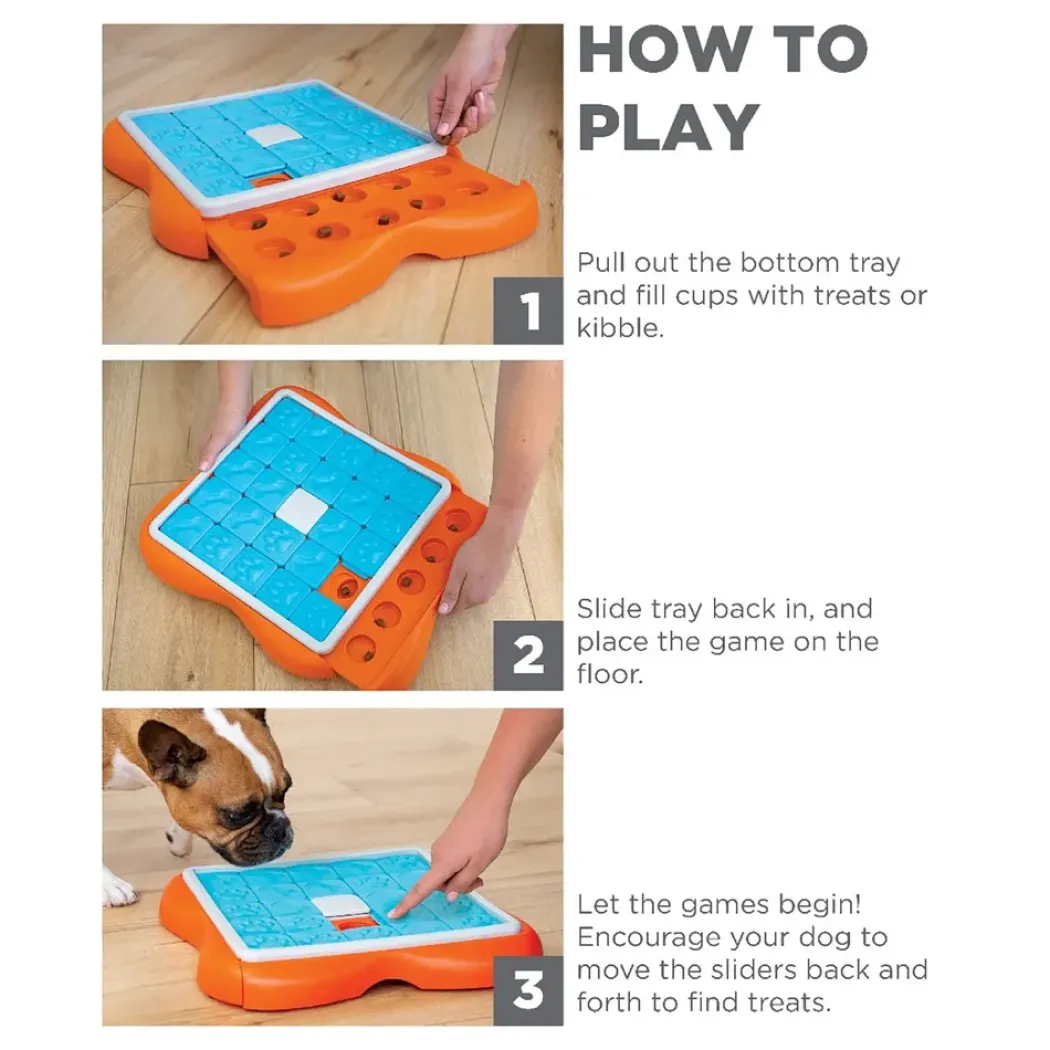 HOW TO PLAY

1

Pull out the bottom tray and fill cups with treats or kibble.

2

Slide tray back in, and place the game on the floor.

3

Let the games begin! Encourage your dog to move the sliders back and forth to find treats.