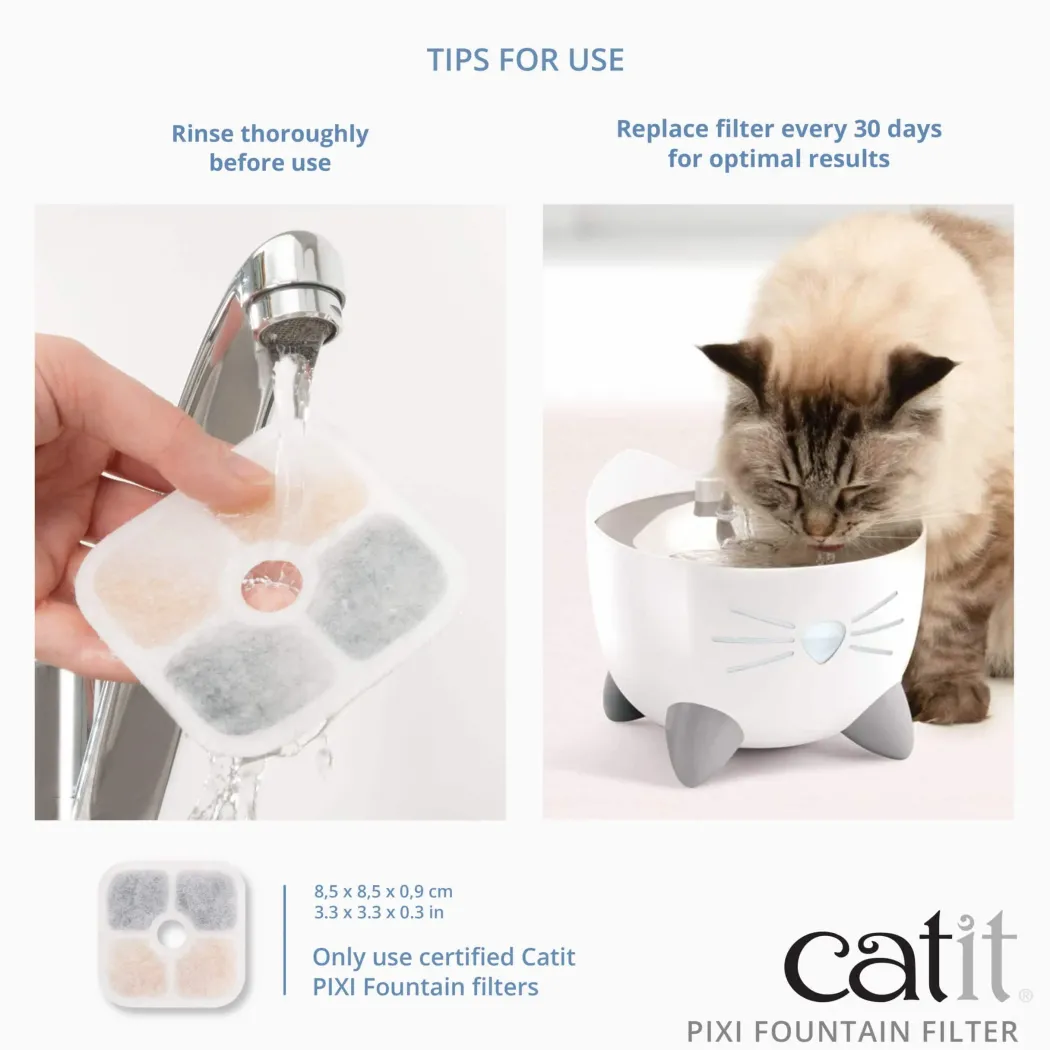 TIPS FOR USE

Rinse thoroughly before use

Replace filter every 30 days for optimal results

8,5 x 8,5 x 0,9 cm
3.3 x 3.3 x 0.3 in

Only use certified Catit PIXI Fountain filters

catit®

PIXI FOUNTAIN FILTER